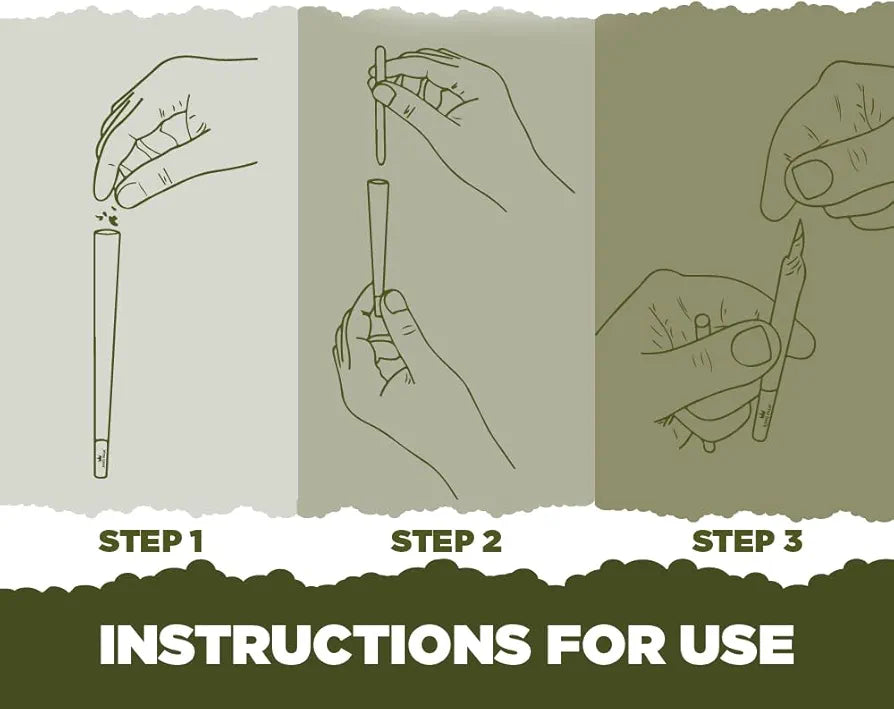 STEP 1

STEP 2

STEP 3

INSTRUCTIONS FOR USE