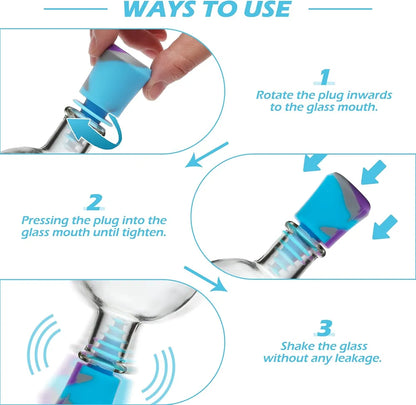 WAYS TO USE

1
Rotate the plug inwards to the glass mouth.

2
Pressing the plug into the glass mouth until tighten.

3
Shake the glass without any leakage.