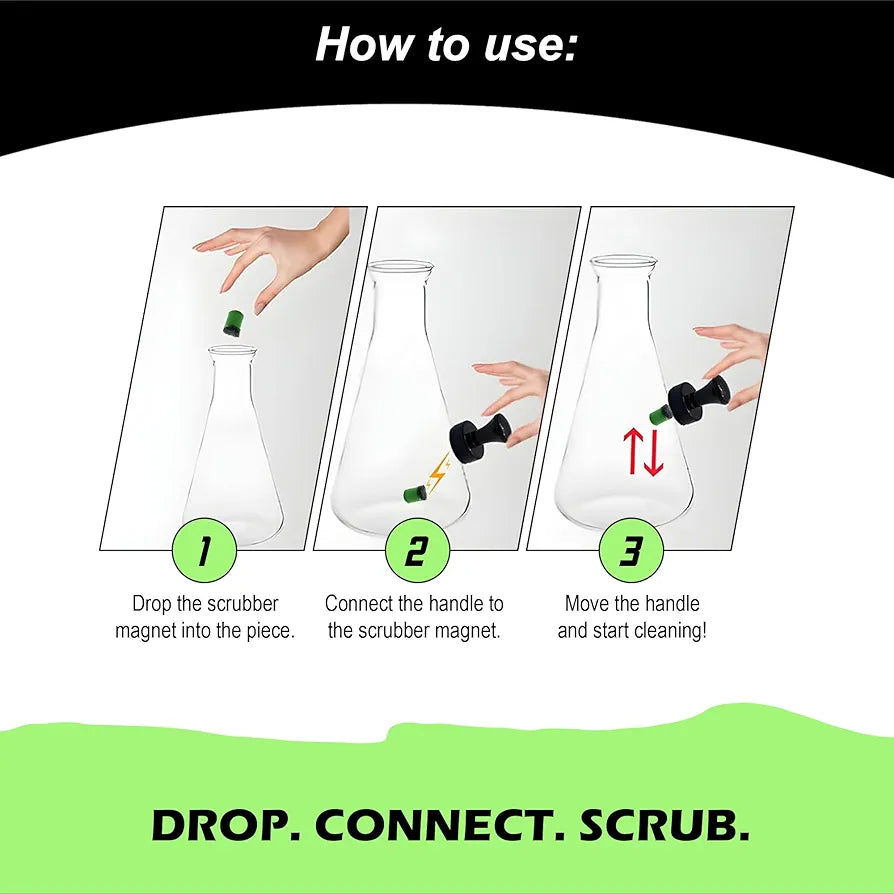 How to use:

1

Drop the scrubber magnet into the piece.

2

Connect the handle to the scrubber magnet.

3

Move the handle and start cleaning!

DROP. CONNECT. SCRUB.